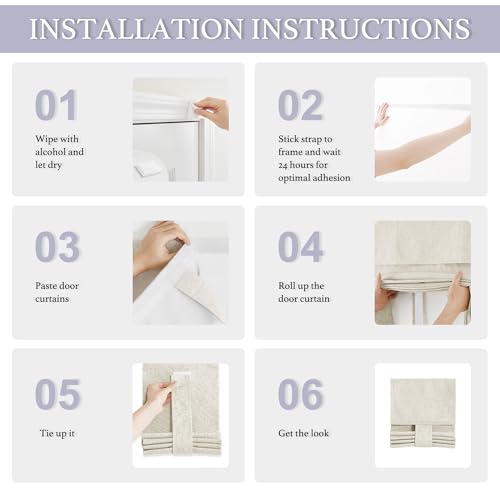 INSTALLATION INSTRUCTIONS

01

Wipe with alcohol and let dry

02

Stick strap to frame and wait 24 hours for optimal adhesion

03

Paste door curtains

04

Roll up the door curtain

05

Tie up it

06

Get the look