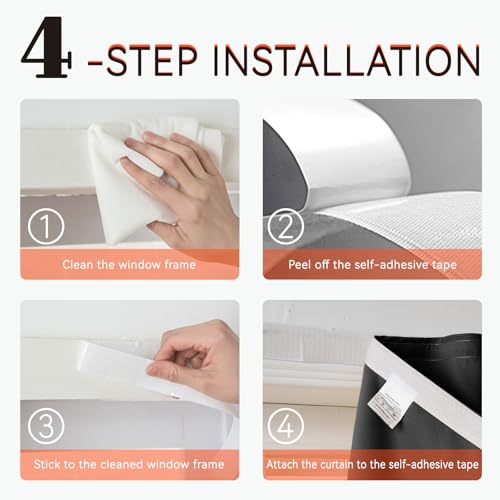 4 -STEP INSTALLATION

1
Clean the window frame

2
Peel off the self-adhesive tape

3
Stick to the cleaned window frame

4
Attach the curtain to the self-adhesive tape