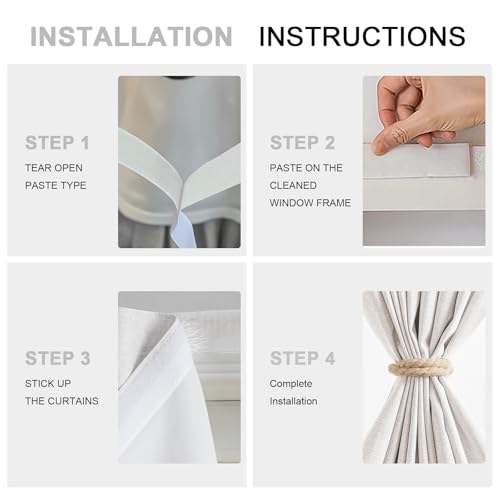 INSTALLATION INSTRUCTIONS

STEP 1
TEAR OPEN PASTE TYPE

STEP 2
PASTE ON THE CLEANED WINDOW FRAME

STEP 3
STICK UP THE CURTAINS

STEP 4
Complete Installation