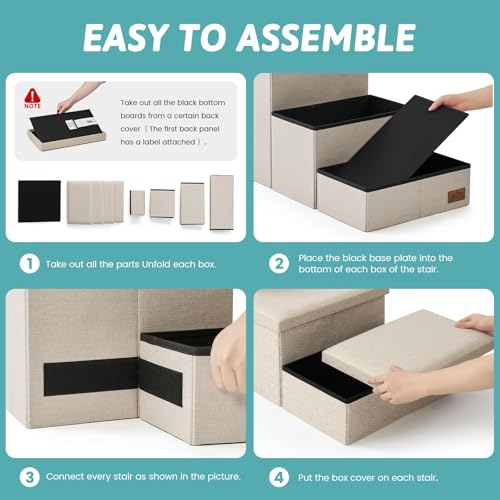 EASY TO ASSEMBLE

NOTE

Take out all the black bottom boards from a certain back cover（The first back panel has a label attached）.

1 Take out all the parts Unfold each box.

2 Place the black base plate into the bottom of each box of the stair.

3 Connect every stair as shown in the picture.

4 Put the box cover on each stair.