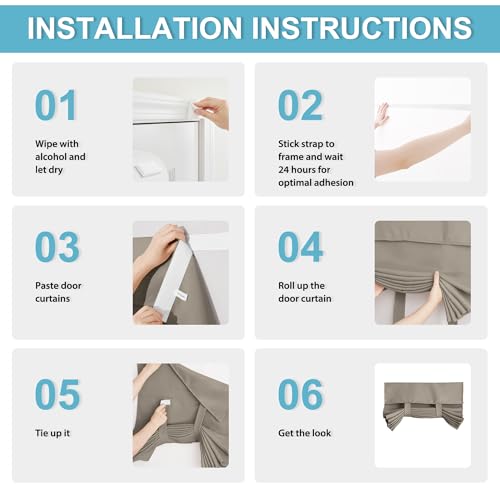 INSTALLATION INSTRUCTIONS

01

Wipe with alcohol and let dry

02

Stick strap to frame and wait 24 hours for optimal adhesion

03

Paste door curtains

04

Roll up the door curtain

05

Tie up it

06

Get the look