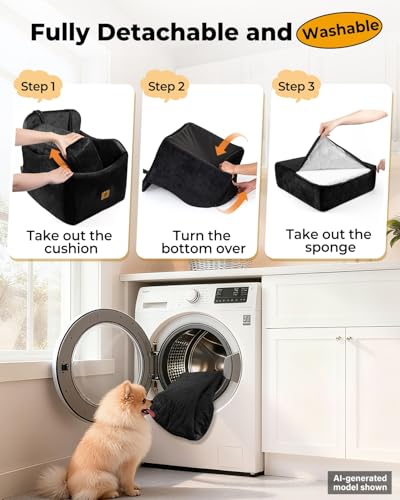 Fully Detachable and Washable

Step 1
Take out the cushion

Step 2
Turn the bottom over

Step 3
Take out the sponge

AI-generated model shown