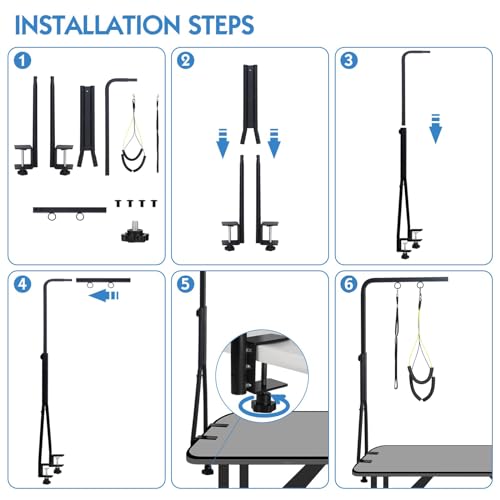 INSTALLATION STEPS

1

2

3

4

5

6