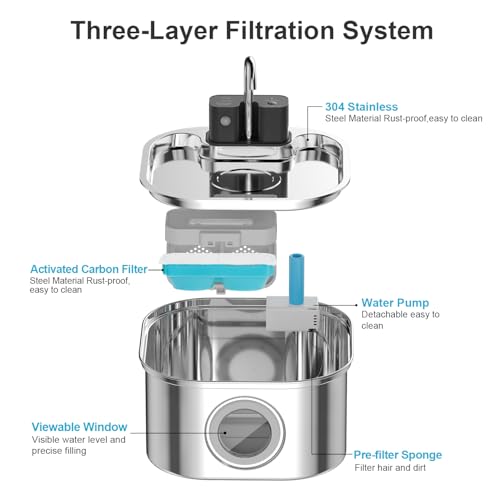 Three-Layer Filtration System

304 Stainless
Steel Material Rust-proof,easy to clean

Activated Carbon Filter
Steel Material Rust-proof, easy to clean

Water Pump
Detachable easy to clean

Viewable Window
Visible water level and precise filling

Pre-filter Sponge
Filter hair and dirt