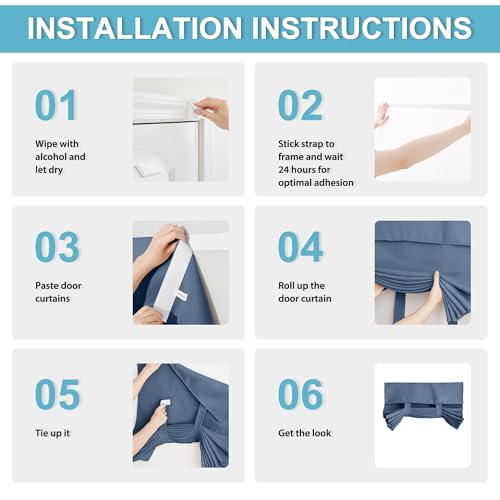 INSTALLATION INSTRUCTIONS

01

Wipe with alcohol and let dry

02

Stick strap to frame and wait 24 hours for optimal adhesion

03

Paste door curtains

04

Roll up the door curtain

05

Tie up it

06

Get the look