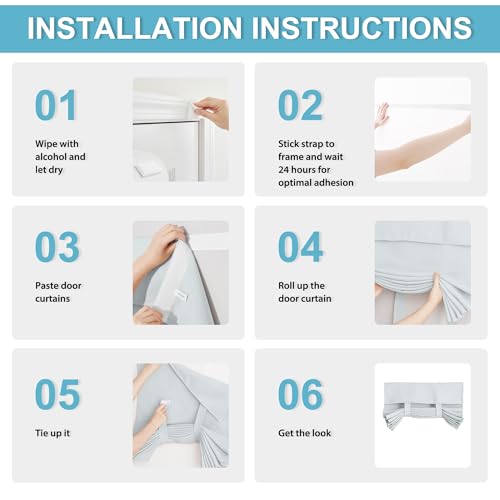 INSTALLATION INSTRUCTIONS

01

Wipe with alcohol and let dry

02

Stick strap to frame and wait 24 hours for optimal adhesion

03

Paste door curtains

04

Roll up the door curtain

05

Tie up it

06

Get the look