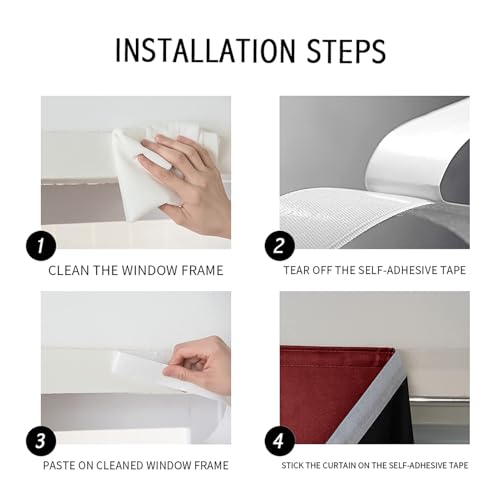 INSTALLATION STEPS

1
CLEAN THE WINDOW FRAME

2
TEAR OFF THE SELF-ADHESIVE TAPE

3
PASTE ON CLEANED WINDOW FRAME

4
STICK THE CURTAIN ON THE SELF-ADHESIVE TAPE