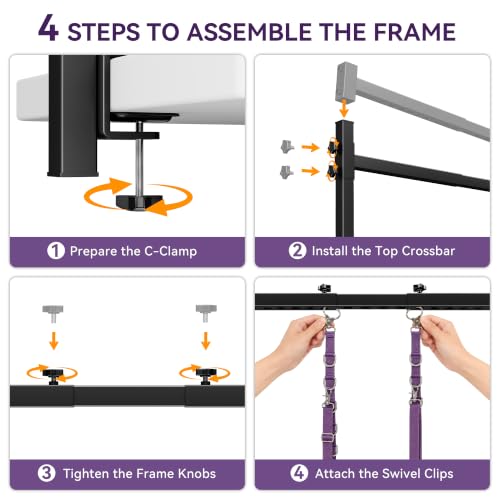 4 STEPS TO ASSEMBLE THE FRAME

1 Prepare the C-Clamp

2 Install the Top Crossbar

3 Tighten the Frame Knobs

4 Attach the Swivel Clips