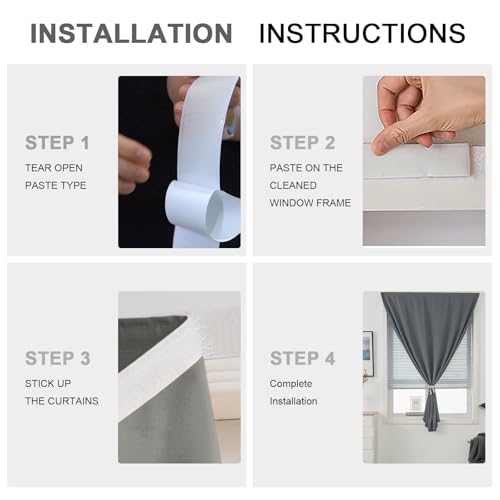 INSTALLATION INSTRUCTIONS

STEP 1
TEAR OPEN PASTE TYPE

STEP 2
PASTE ON THE CLEANED WINDOW FRAME

STEP 3
STICK UP THE CURTAINS

STEP 4
Complete Installation