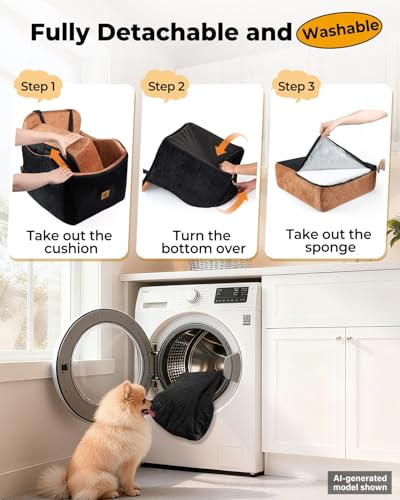 Fully Detachable and Washable

Step 1
Take out the cushion

Step 2
Turn the bottom over

Step 3
Take out the sponge

AI-generated model shown