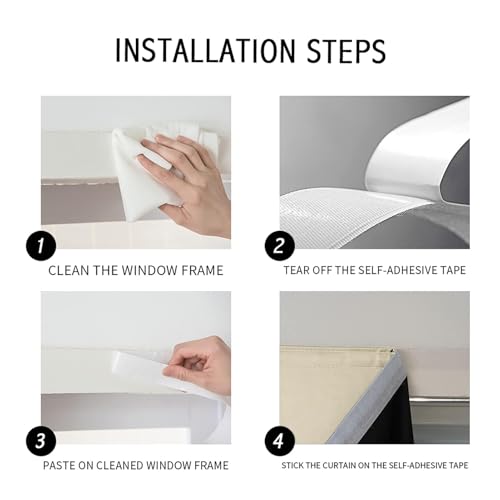 INSTALLATION STEPS

1
CLEAN THE WINDOW FRAME

2
TEAR OFF THE SELF-ADHESIVE TAPE

3
PASTE ON CLEANED WINDOW FRAME

4
STICK THE CURTAIN ON THE SELF-ADHESIVE TAPE