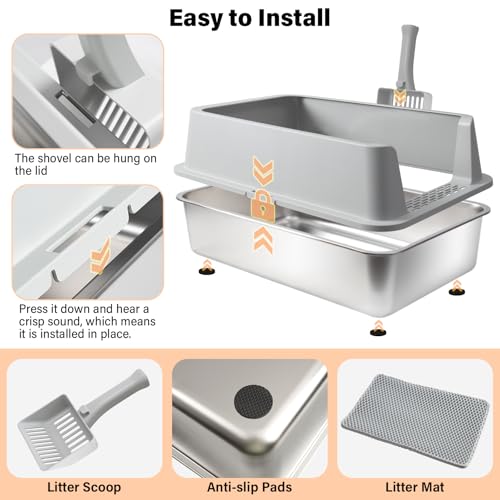 Easy to Install

The shovel can be hung on the lid

Press it down and hear a crisp sound, which means it is installed in place.

Litter Scoop

Anti-slip Pads

Litter Mat