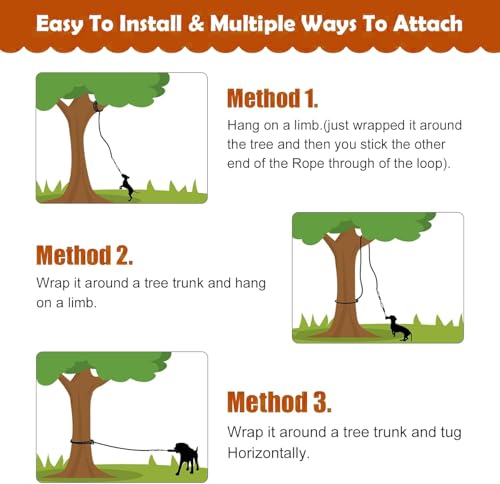 Easy To Install & Multiple Ways To Attach

Method 1.
Hang on a limb.(just wrapped it around the tree and then you stick the other end of the Rope through of the loop).

Method 2.
Wrap it around a tree trunk and hang on a limb.

Method 3.
Wrap it around a tree trunk and tug Horizontally.