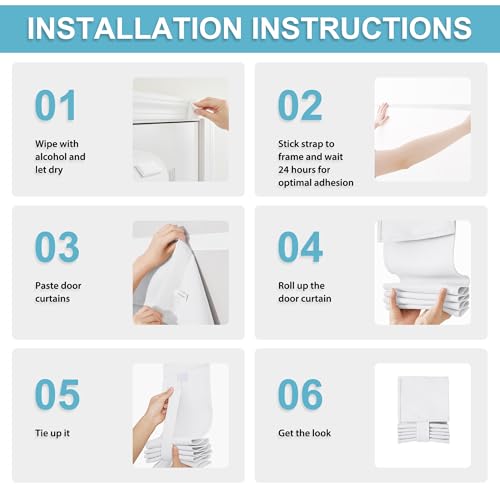 INSTALLATION INSTRUCTIONS

01

Wipe with alcohol and let dry

02

Stick strap to frame and wait 24 hours for optimal adhesion

03

Paste door curtains

04

Roll up the door curtain

05

Tie up it

06

Get the look