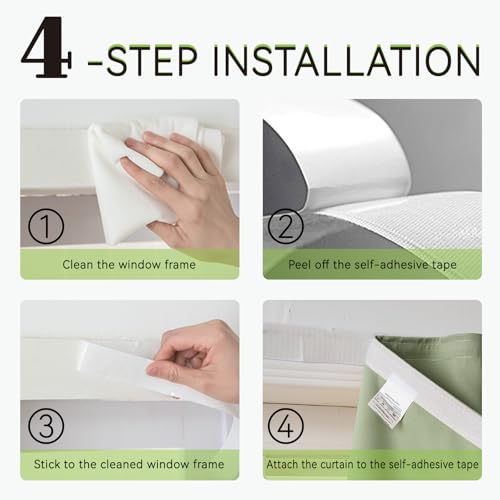 4 -STEP INSTALLATION

①
Clean the window frame

②
Peel off the self-adhesive tape

③
Stick to the cleaned window frame

④
Attach the curtain to the self-adhesive tape