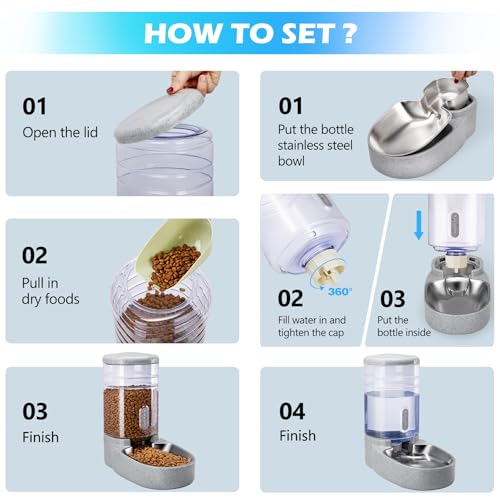 HOW TO SET ?

01
Open the lid

02
Pull in dry foods

03
Finish

01
Put the bottle stainless steel bowl

360°

02
Fill water in and tighten the cap

03
Put the bottle inside

04
Finish