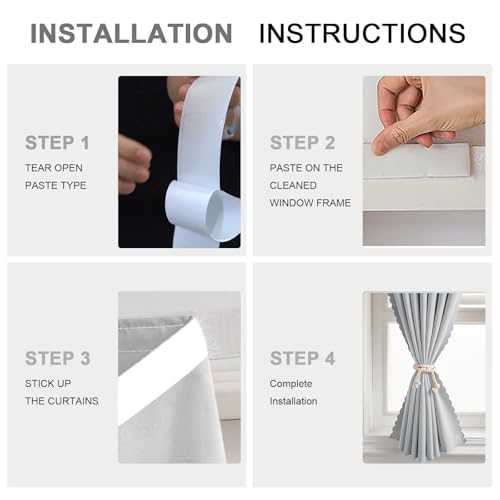 INSTALLATION INSTRUCTIONS

STEP 1
TEAR OPEN PASTE TYPE

STEP 2
PASTE ON THE CLEANED WINDOW FRAME

STEP 3
STICK UP THE CURTAINS

STEP 4
Complete Installation