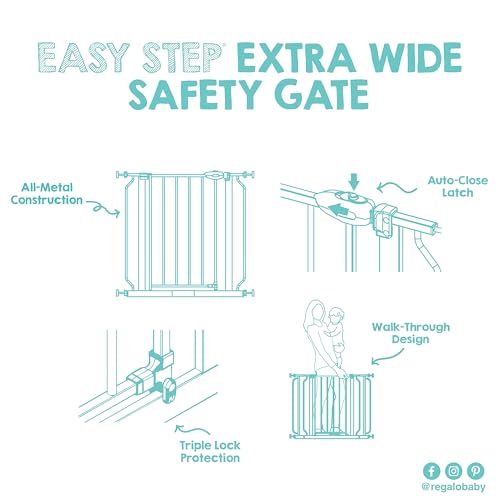 EASY STEP® EXTRA WIDE SAFETY GATE

All-Metal Construction

Auto-Close Latch

Walk-Through Design

Triple Lock Protection

@regalobaby