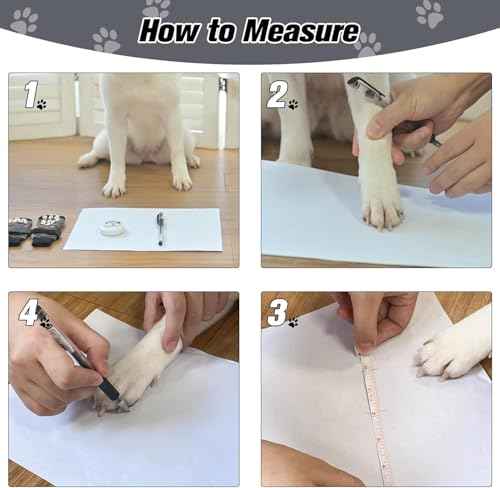 How to Measure

1

2

4

3