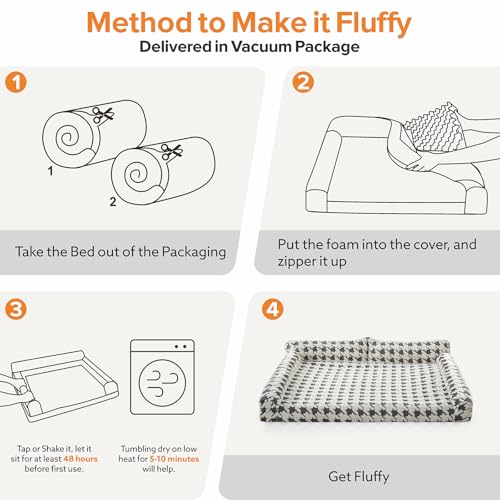 Method to Make it Fluffy
Delivered in Vacuum Package

1

1

2

Take the Bed out of the Packaging

2

Put the foam into the cover, and zipper it up

3

Tap or Shake it, let it sit for at least 48 hours before first use.

Tumbling dry on low heat for 5-10 minutes will help.

4

Get Fluffy