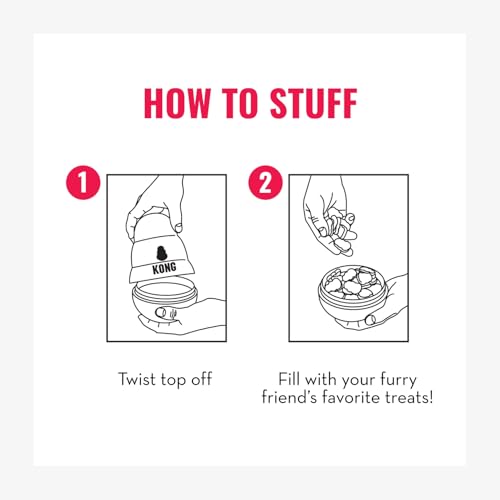 HOW TO STUFF

1

KONG

Twist top off

2

Fill with your furry friend's favorite treats!