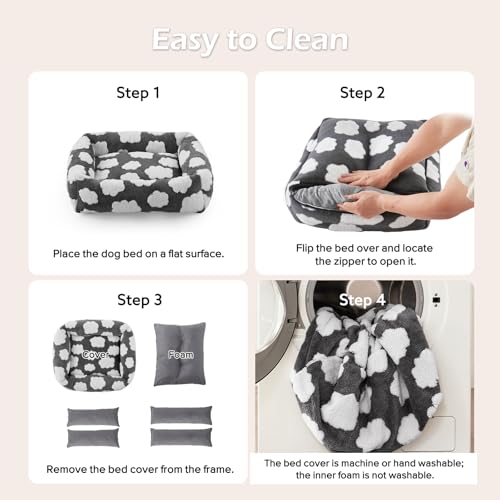 Easy to Clean

Step 1

Place the dog bed on a flat surface.

Step 2

Flip the bed over and locate the zipper to open it.

Step 3

Cover

Foam

Remove the bed cover from the frame.

Step 4

The bed cover is machine or hand washable; the inner foam is not washable.