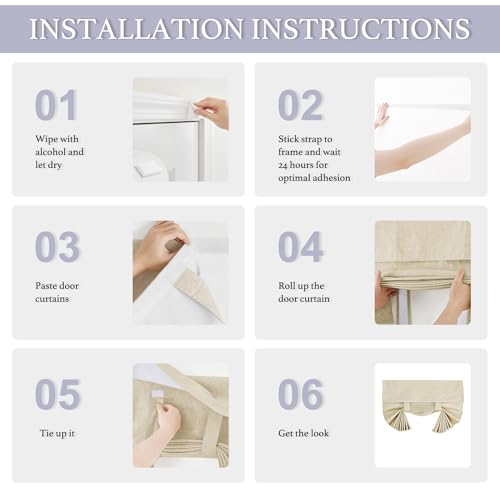 INSTALLATION INSTRUCTIONS

01

Wipe with alcohol and let dry

02

Stick strap to frame and wait 24 hours for optimal adhesion

03

Paste door curtains

04

Roll up the door curtain

05

Tie up it

06

Get the look