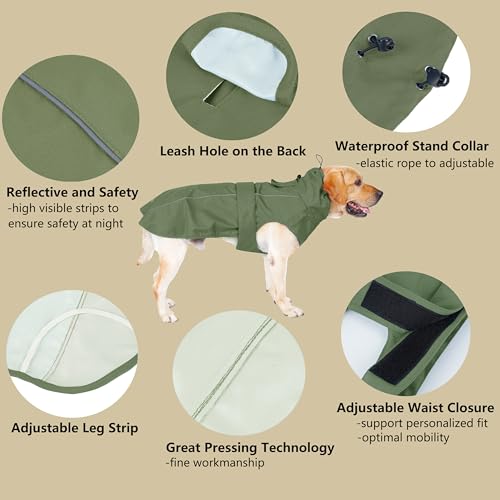 Leash Hole on the Back

Waterproof Stand Collar
-elastic rope to adjustable

Reflective and Safety
-high visible strips to ensure safety at night

Adjustable Leg Strip

Great Pressing Technology
-fine workmanship

Adjustable Waist Closure
-support personalized fit
-optimal mobility