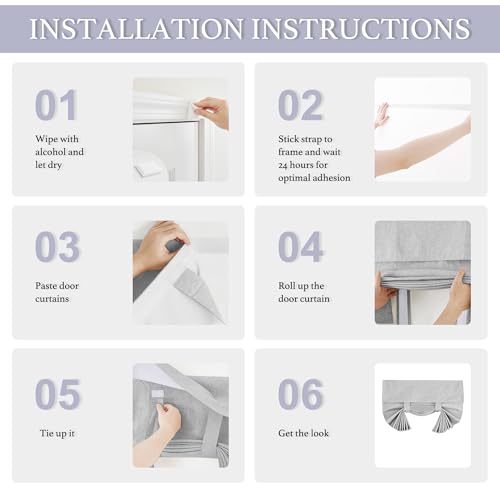 INSTALLATION INSTRUCTIONS

01

Wipe with alcohol and let dry

02

Stick strap to frame and wait 24 hours for optimal adhesion

03

Paste door curtains

04

Roll up the door curtain

05

Tie up it

06

Get the look