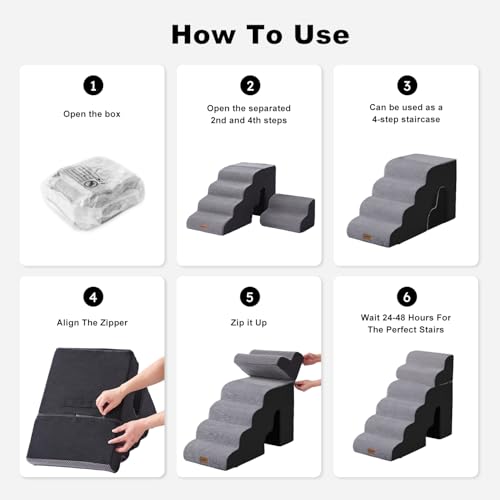 How To Use

1
Open the box

2
Open the separated 2nd and 4th steps

3
Can be used as a 4-step staircase

4
Align The Zipper

5
Zip it Up

6
Wait 24-48 Hours For The Perfect Stairs