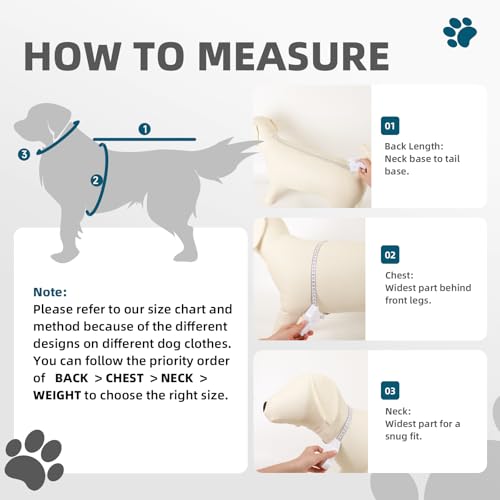 HOW TO MEASURE

1

2

3

Note:
Please refer to our size chart and method because of the different designs on different dog clothes. You can follow the priority order of BACK > CHEST > NECK > WEIGHT to choose the right size.

01
Back Length:
Neck base to tail base.

02
Chest:
Widest part behind front legs.

03
Neck:
Widest part for a snug fit.