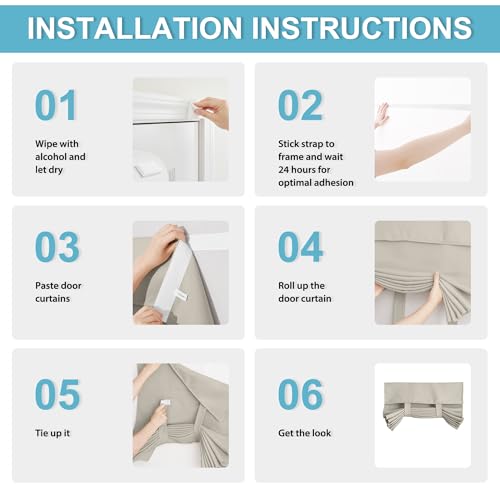 INSTALLATION INSTRUCTIONS

01

Wipe with alcohol and let dry

02

Stick strap to frame and wait 24 hours for optimal adhesion

03

Paste door curtains

04

Roll up the door curtain

05

Tie up it

06

Get the look