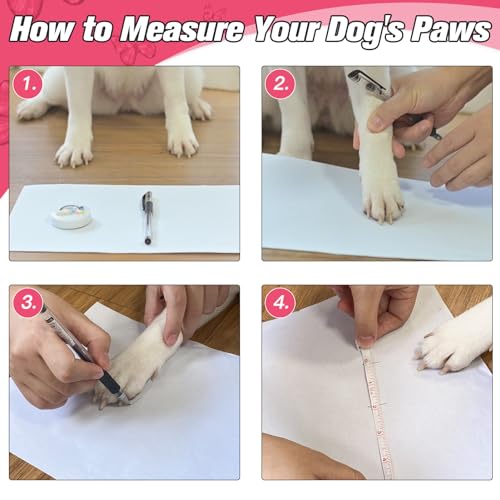 How to Measure Your Dog's Paws

1.

2.

3.

4.