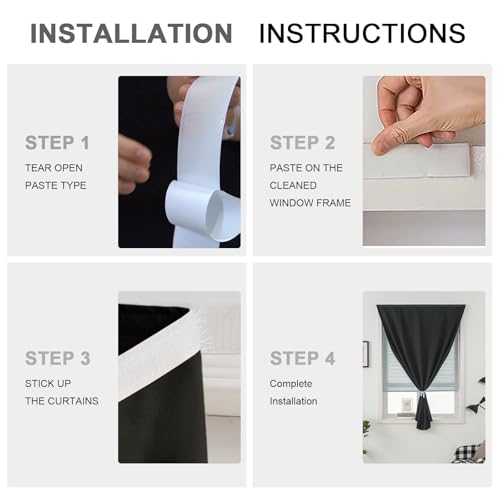 INSTALLATION INSTRUCTIONS

STEP 1
TEAR OPEN PASTE TYPE

STEP 2
PASTE ON THE CLEANED WINDOW FRAME

STEP 3
STICK UP THE CURTAINS

STEP 4
Complete Installation