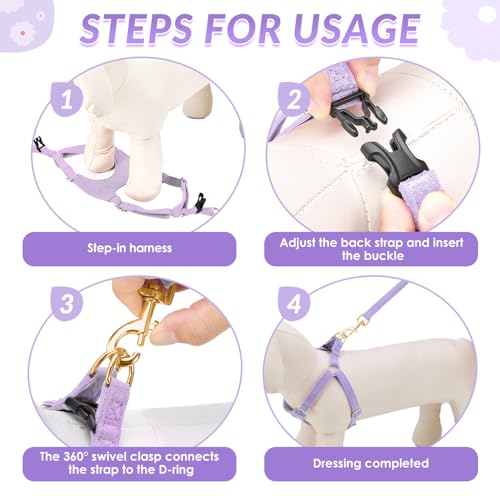 STEPS FOR USAGE

1

Step-in harness

2

Adjust the back strap and insert the buckle

3

The 360° swivel clasp connects the strap to the D-ring

4

Dressing completed