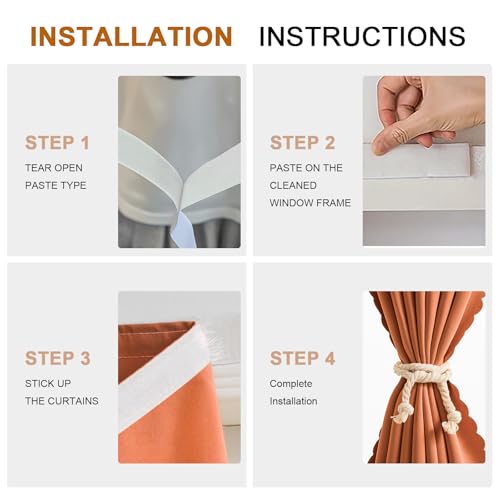 INSTALLATION INSTRUCTIONS

STEP 1
TEAR OPEN PASTE TYPE

STEP 2
PASTE ON THE CLEANED WINDOW FRAME

STEP 3
STICK UP THE CURTAINS

STEP 4
Complete Installation