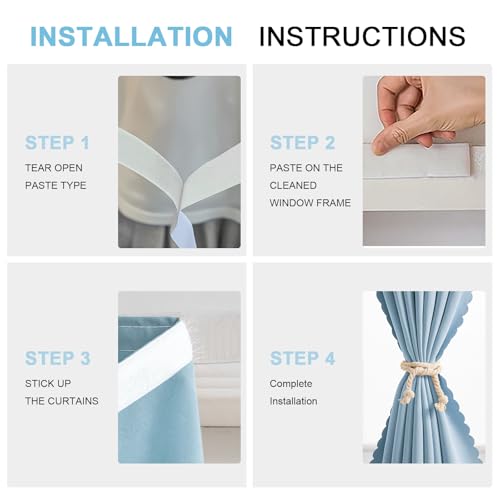 INSTALLATION INSTRUCTIONS

STEP 1
TEAR OPEN PASTE TYPE

STEP 2
PASTE ON THE CLEANED WINDOW FRAME

STEP 3
STICK UP THE CURTAINS

STEP 4
Complete Installation