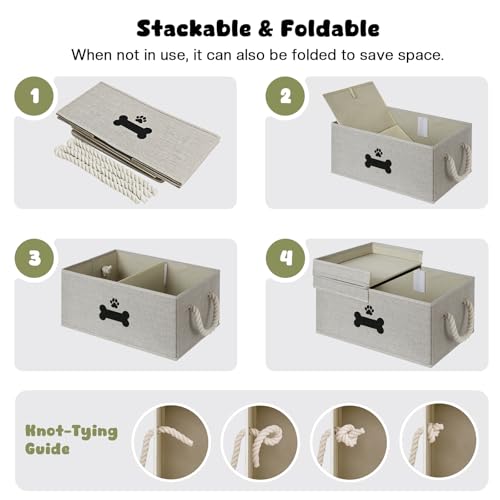 Stackable & Foldable

When not in use, it can also be folded to save space.

1

2

3

4

Knot-Tying Guide