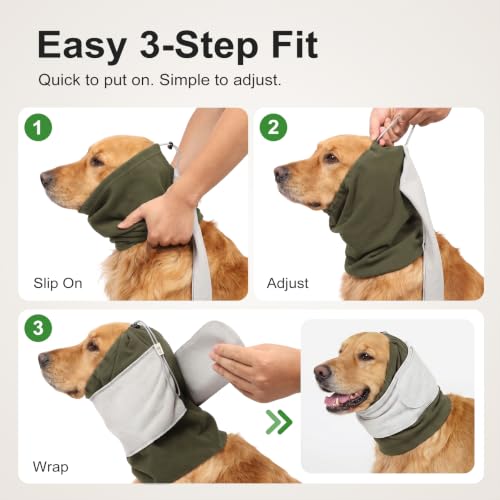 Easy 3-Step Fit

Quick to put on. Simple to adjust.

1

Slip On

2

Adjust

3

Wrap