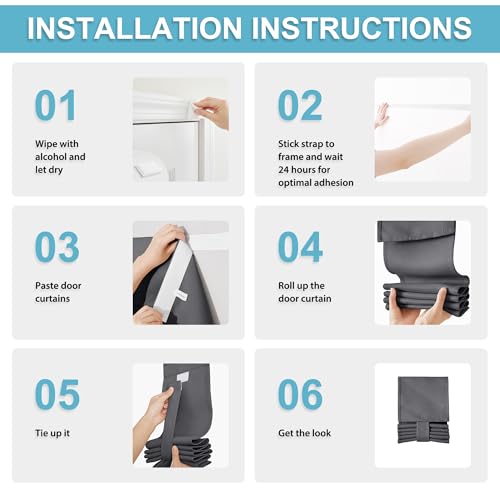 INSTALLATION INSTRUCTIONS

01

Wipe with alcohol and let dry

02

Stick strap to frame and wait 24 hours for optimal adhesion

03

Paste door curtains

04

Roll up the door curtain

05

Tie up it

06

Get the look