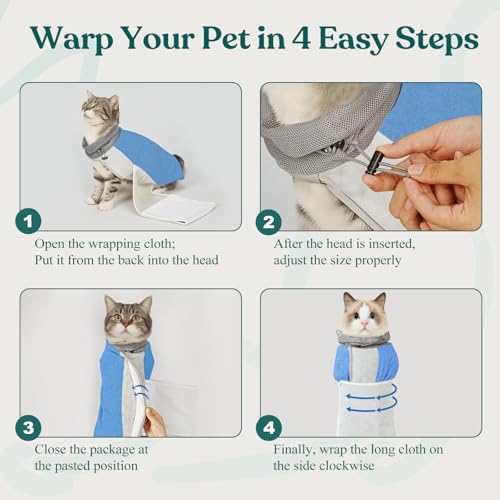 Warp Your Pet in 4 Easy Steps

1

Open the wrapping cloth;
Put it from the back into the head

2

After the head is inserted,
adjust the size properly

3

Close the package at
the pasted position

4

Finally, wrap the long cloth on
the side clockwise