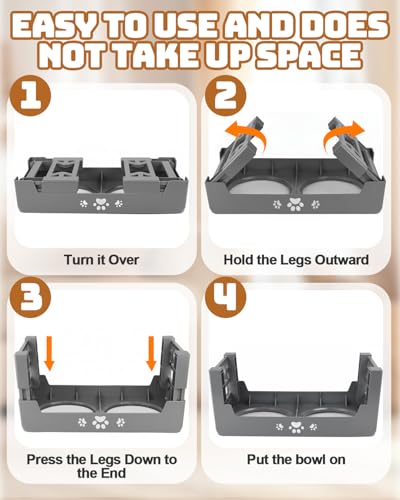 EASY TO USE AND DOES NOT TAKE UP SPACE

1

Turn it Over

2

Hold the Legs Outward

3

Press the Legs Down to the End

4

Put the bowl on