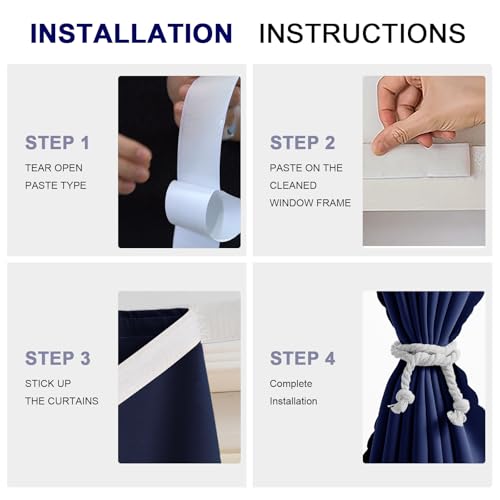 INSTALLATION INSTRUCTIONS

STEP 1
TEAR OPEN PASTE TYPE

STEP 2
PASTE ON THE CLEANED WINDOW FRAME

STEP 3
STICK UP THE CURTAINS

STEP 4
Complete Installation