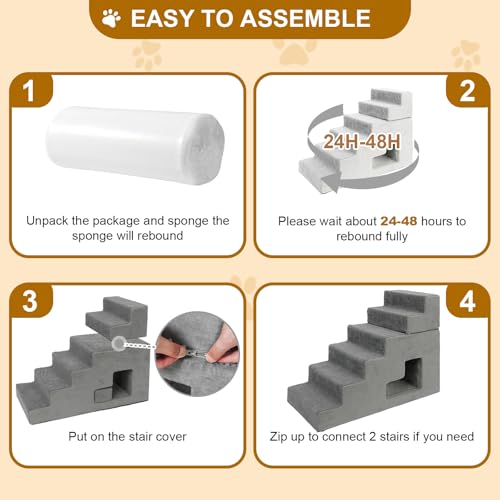 EASY TO ASSEMBLE

1

Unpack the package and sponge the sponge will rebound

2

24H-48H

Please wait about 24-48 hours to rebound fully

3

Put on the stair cover

4

Zip up to connect 2 stairs if you need