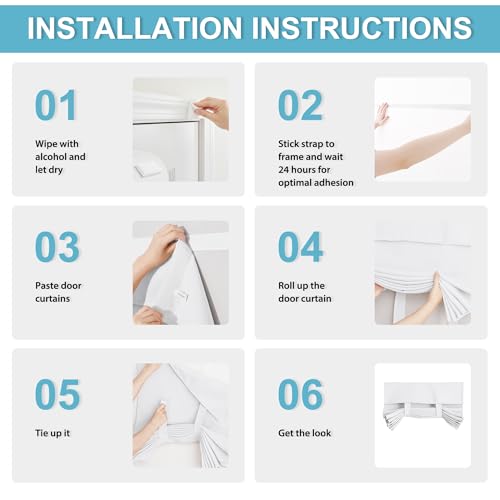 INSTALLATION INSTRUCTIONS

01

Wipe with alcohol and let dry

02

Stick strap to frame and wait 24 hours for optimal adhesion

03

Paste door curtains

04

Roll up the door curtain

05

Tie up it

06

Get the look