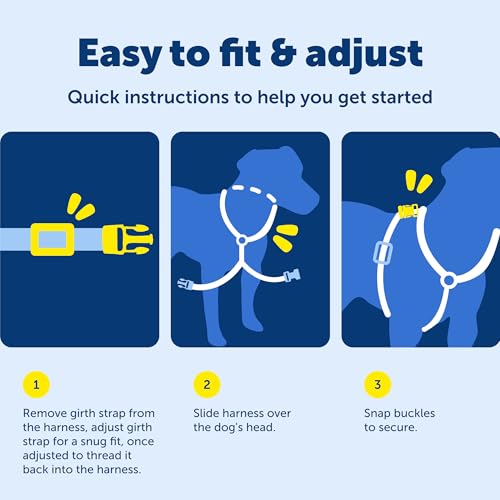 Easy to fit & adjust

Quick instructions to help you get started

1

Remove girth strap from the harness, adjust girth strap for a snug fit, once adjusted to thread it back into the harness.

2

Slide harness over the dog's head.

3

Snap buckles to secure.