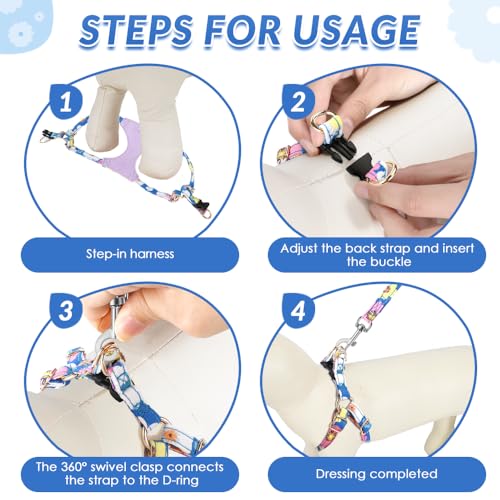 STEPS FOR USAGE

1

Step-in harness

2

Adjust the back strap and insert the buckle

3

The 360° swivel clasp connects the strap to the D-ring

4

Dressing completed