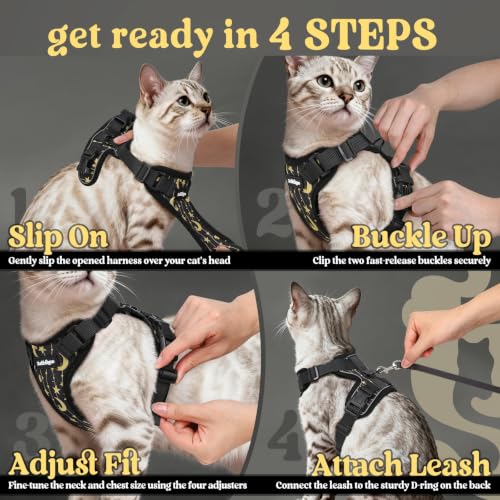 get ready in 4 STEPS

1

Slip On

Gently slip the opened harness over your cat's head

2

Buckle Up

Clip the two fast-release buckles securely

3

Adjust Fit

Fine-tune the neck and chest size using the four adjusters

4

Attach Leash

Connect the leash to the sturdy D-ring on the back