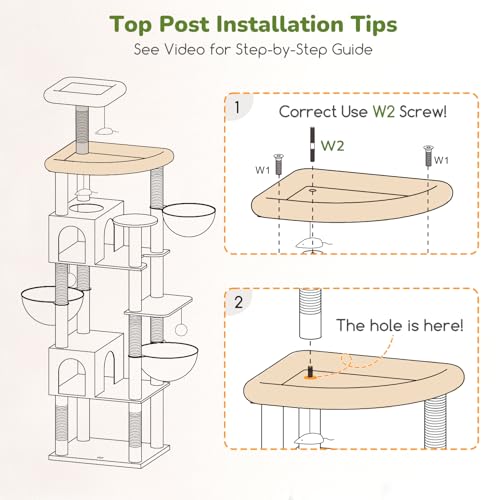 Top Post Installation Tips

See Video for Step-by-Step Guide

1

Correct Use W2 Screw!

W2

W1

W1

2

The hole is here!