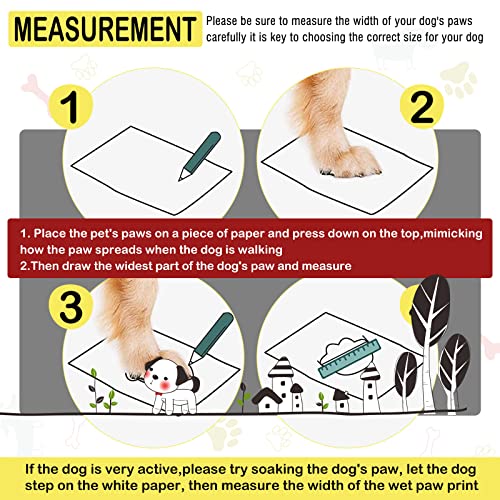 MEASUREMENT

Please be sure to measure the width of your dog's paws carefully it is key to choosing the correct size for your dog

1

2

1. Place the pet's paws on a piece of paper and press down on the top,mimicking how the paw spreads when the dog is walking
2.Then draw the widest part of the dog's paw and measure

3

If the dog is very active,please try soaking the dog's paw, let the dog step on the white paper, then measure the width of the wet paw print